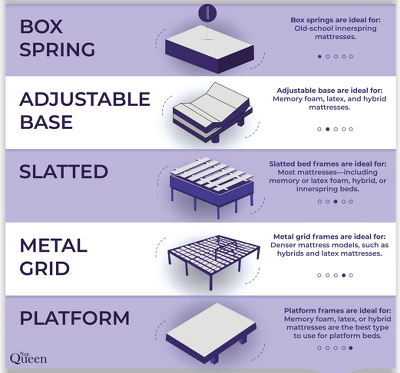 BOX SPRING

Box springs are ideal for: Old-school innerspring mattresses.

ADJUSTABLE BASE

Adjustable base are ideal for: Memory foam, latex, and hybrid mattresses.

SLATTED

Slatted bed frames are ideal for: Most mattresses—including memory or latex foam, hybrid, or innerspring beds.

METAL GRID

Metal grid frames are ideal for: Denser mattress models, such as hybrids and latex mattresses.

PLATFORM

Platform frames are ideal for: Memory foam, latex, or hybrid mattresses are the best type to use for platform beds.

Nap Queen