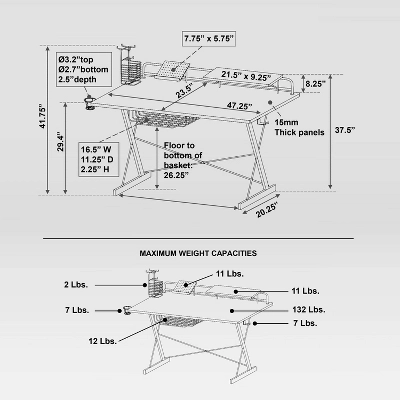 7.75" x 5.75"

Ø3.2"top
Ø2.7"bottom
2.5"depth

21.5" x 9.25"

8.25"

23.5"

47.25"

41.75"

29.4"

15mm
Thick panels

37.5"

16.5" W
11.25" D
2.25" H

Floor to bottom of basket: 26.25"

20.25"

MAXIMUM WEIGHT CAPACITIES

11 Lbs.

2 Lbs.

11 Lbs.

7 Lbs.

132 Lbs.

7 Lbs.

12 Lbs.