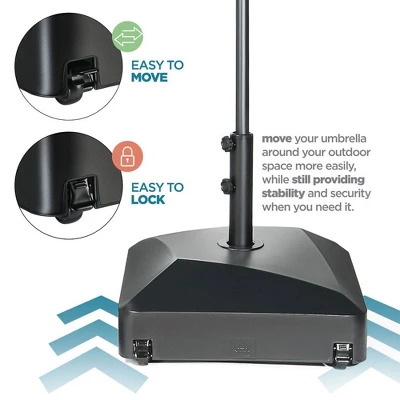 EASY TO
MOVE

EASY TO
LOCK

move your umbrella around your outdoor space more easily, while still providing stability and security when you need it.